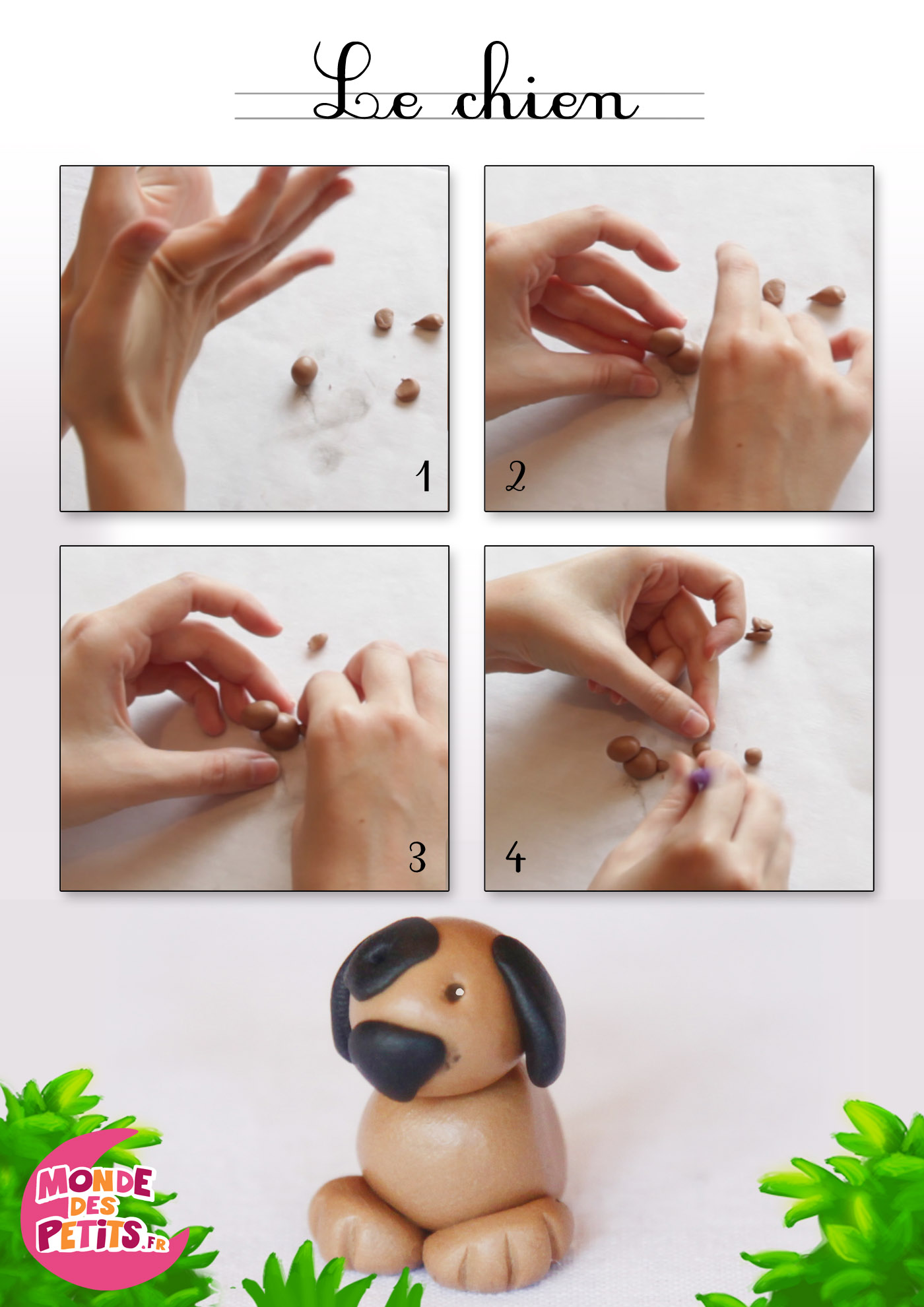 Le chien

1

2

3

4

MONDE DES PETITS.FR