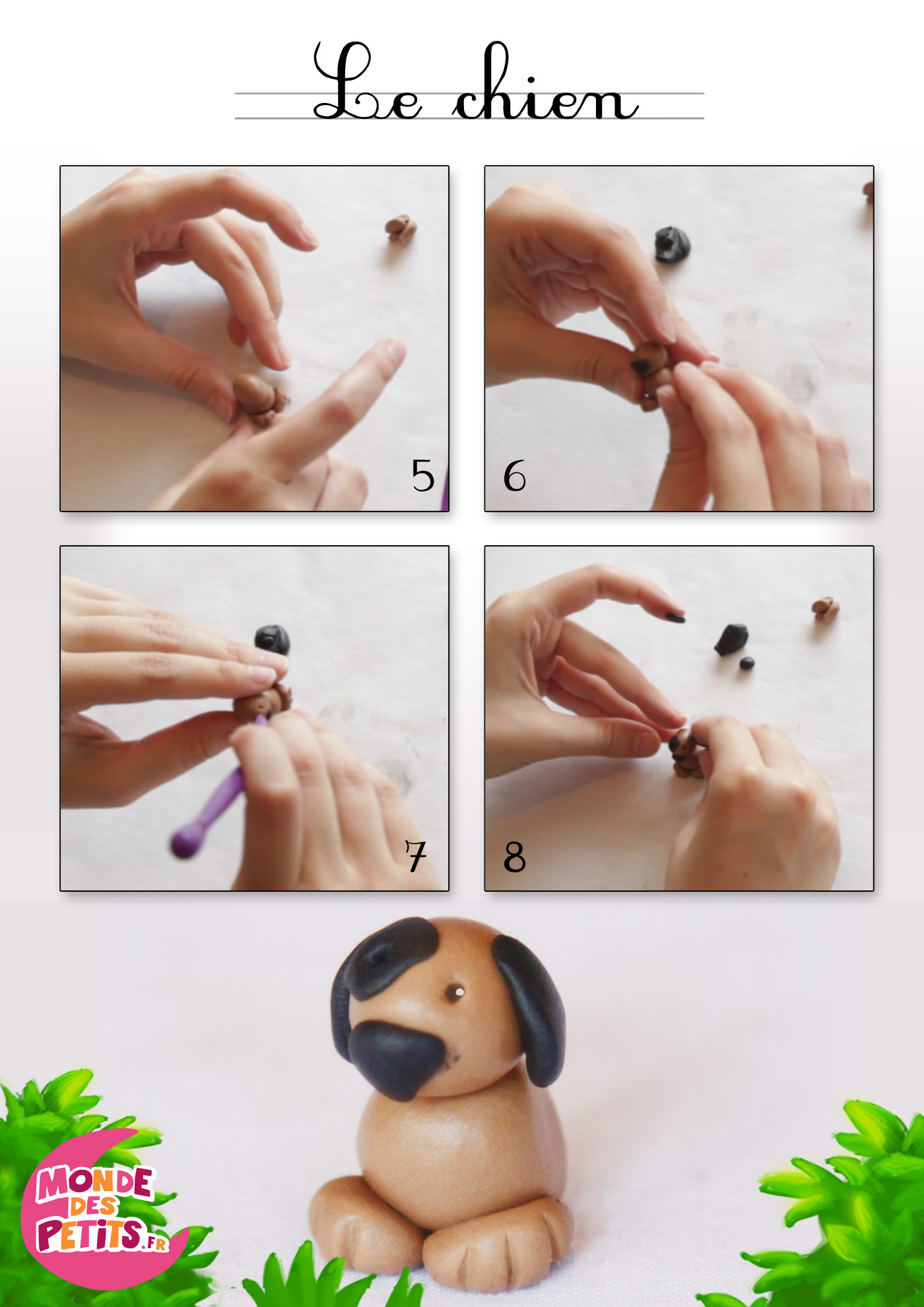 Le chien

5

6

7

8

MONDE DES PETITS.FR