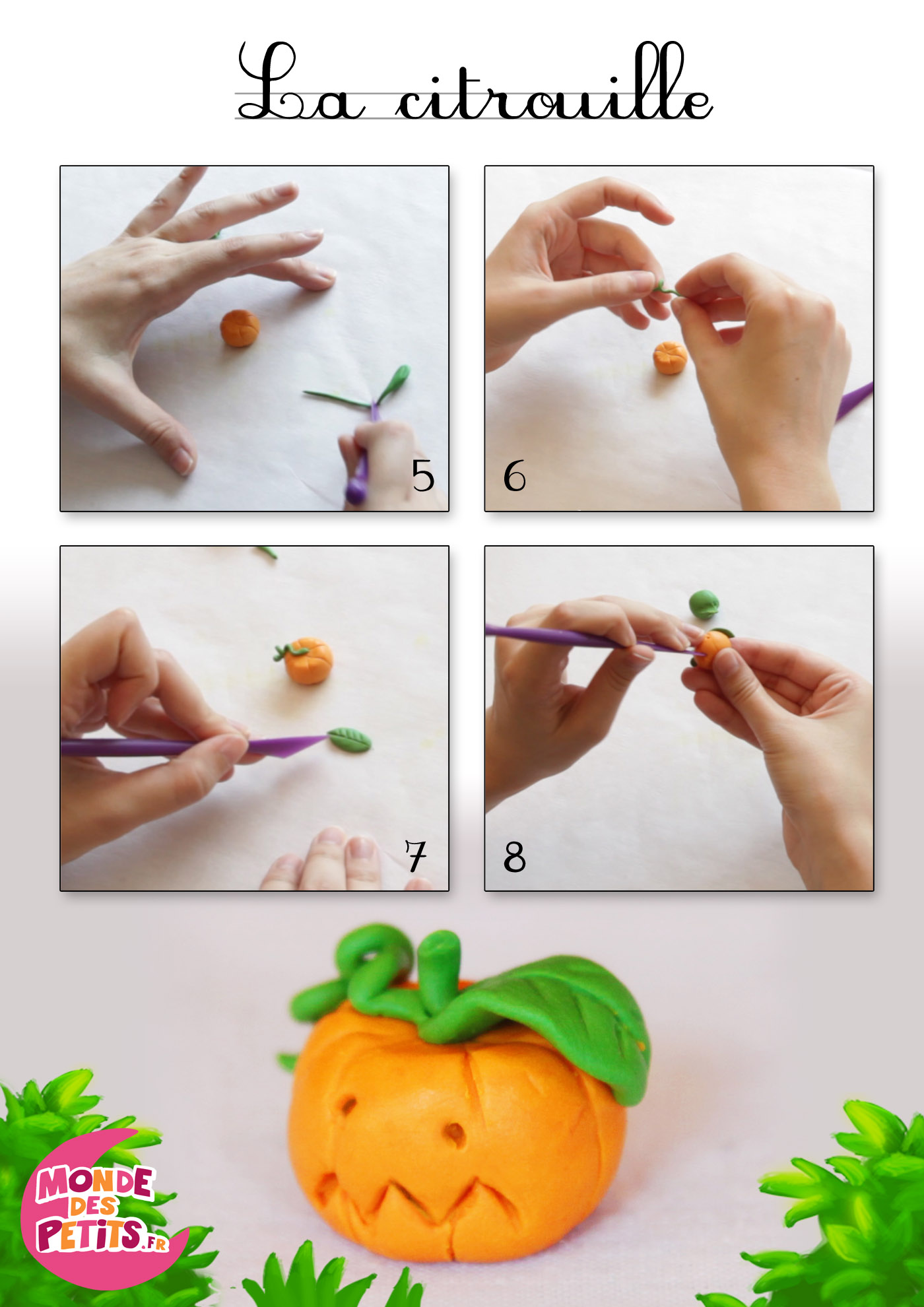 La citrouille

5

6

7

8

MONDE DES PETITS.FR